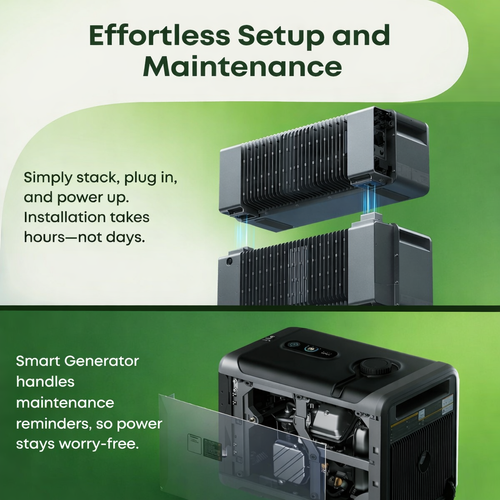 Effortless Setup and Maintenance

Simply stack, plug in, and power up. Installation takes hours—not days.

Smart Generator handles maintenance reminders, so power stays worry-free.