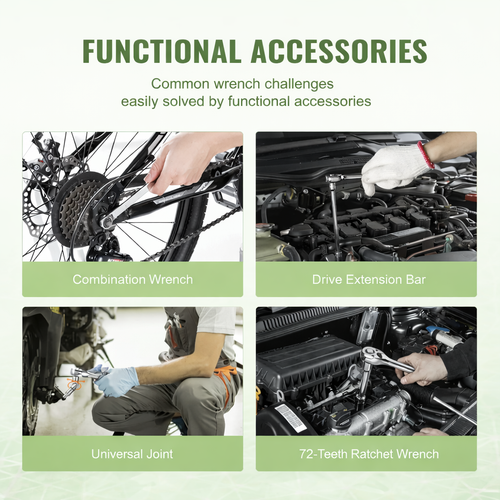 FUNCTIONAL ACCESSORIES

Common wrench challenges easily solved by functional accessories

Combination Wrench

Drive Extension Bar

Universal Joint

72-Teeth Ratchet Wrench